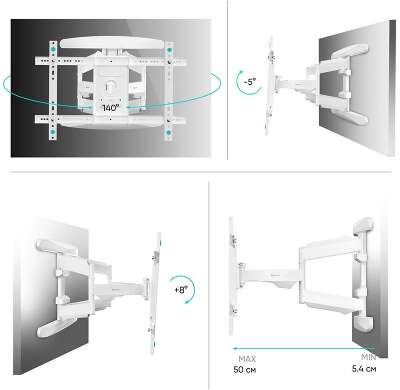 140°

-5°

+8°

MAX
50 см

MIN
5.4 см