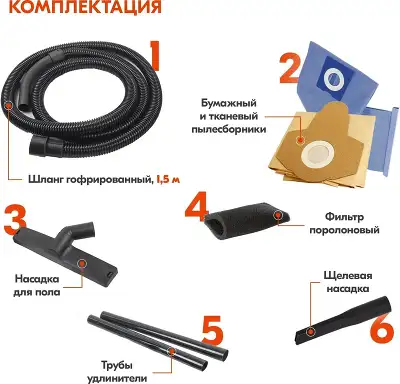 КОМПЛЕКТАЦИЯ

1

Шланг гофрированный, 1,5 м

2

Бумажный и тканевый пылесборники

3

Насадка для пола

4

Фильтр поролоновый

5

Трубы удлинители

6

Щелевая насадка