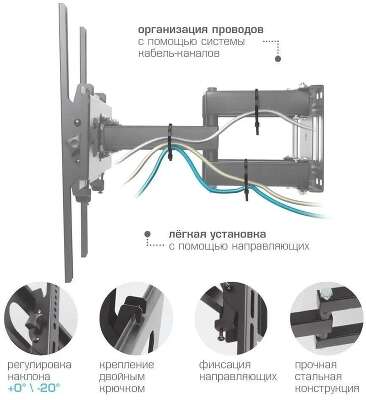 организация проводов
с помощью системы
кабель-каналов

лёгкая установка
с помощью направляющих

регулировка
наклона
+0° \ -20°

крепление
двойным
крючком

фиксация
направляющих

прочная
стальная
конструкция