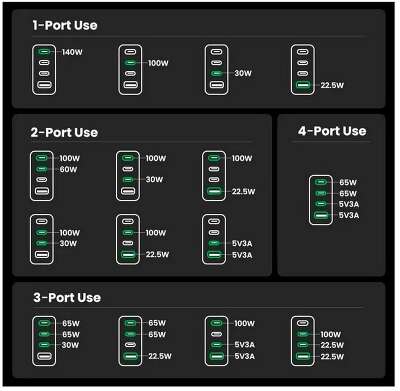 1-Port Use

140W

100W

30W

22.5W

2-Port Use

100W
60W

100W
30W

100W
22.5W

100W
30W

100W
22.5W

5V3A
5V3A

4-Port Use

65W
65W
5V3A
5V3A

3-Port Use

65W
65W
30W

65W
65W
22.5W

100W
5V3A
5V3A

100W
22.5W
22.5W